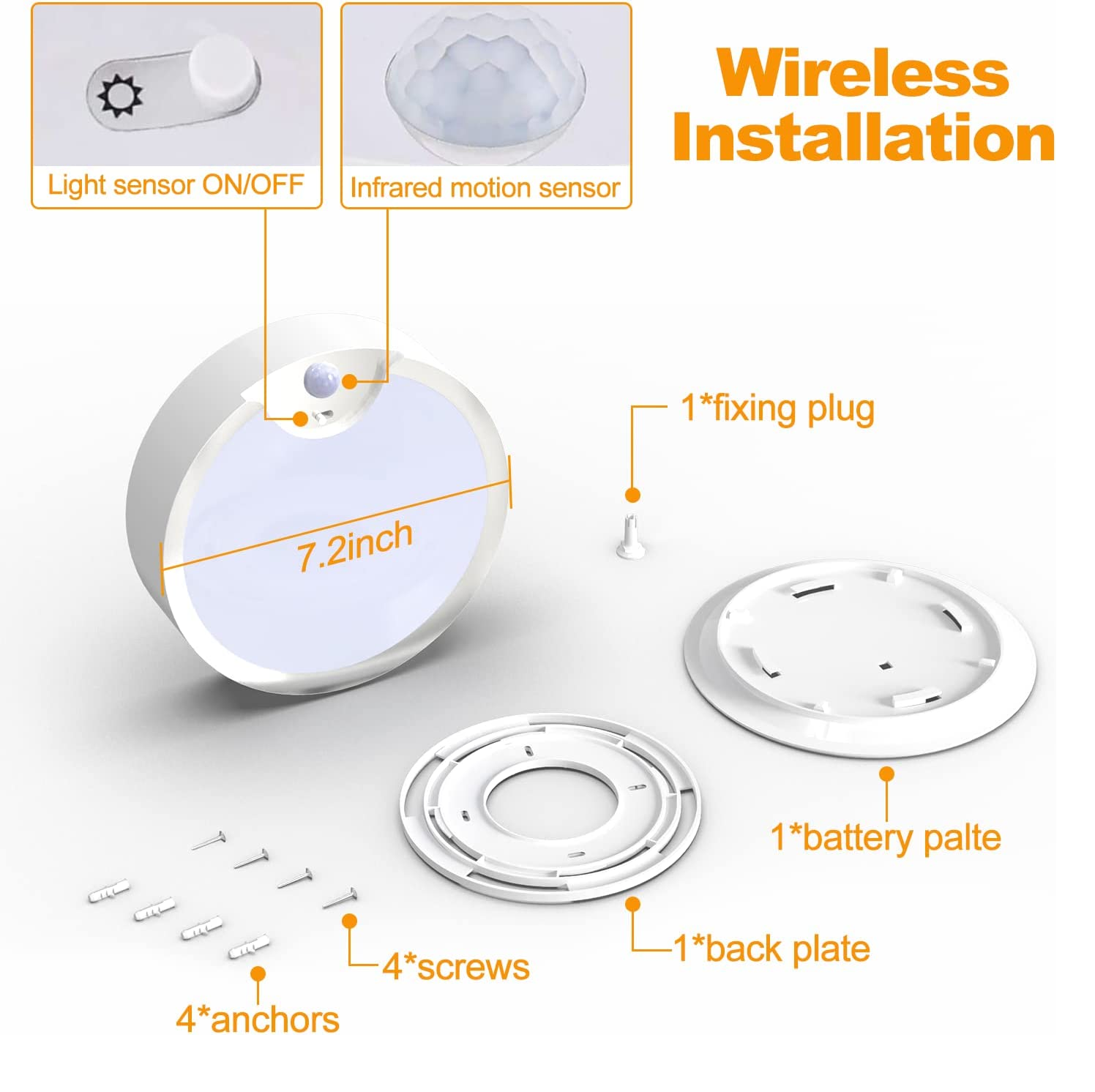 Light sensor ON/OFF

Infrared motion sensor

Wireless Installation

7.2inch

1*fixing plug

1*battery palte

1*back plate

4*screws

4*anchors