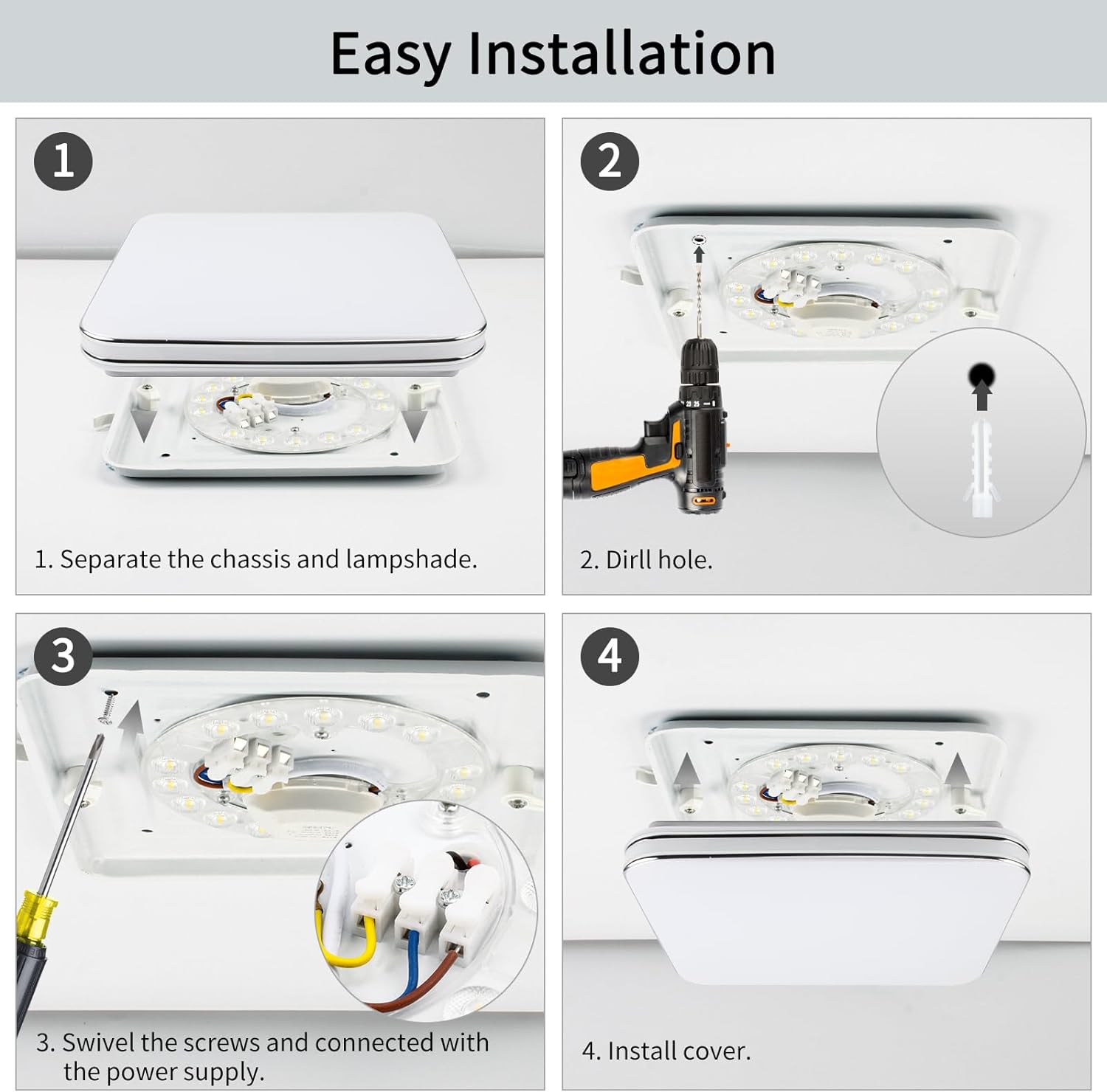 Easy Installation

1

1. Separate the chassis and lampshade.

2

2. Dirll hole.

3

3. Swivel the screws and connected with the power supply.

4

4. Install cover.