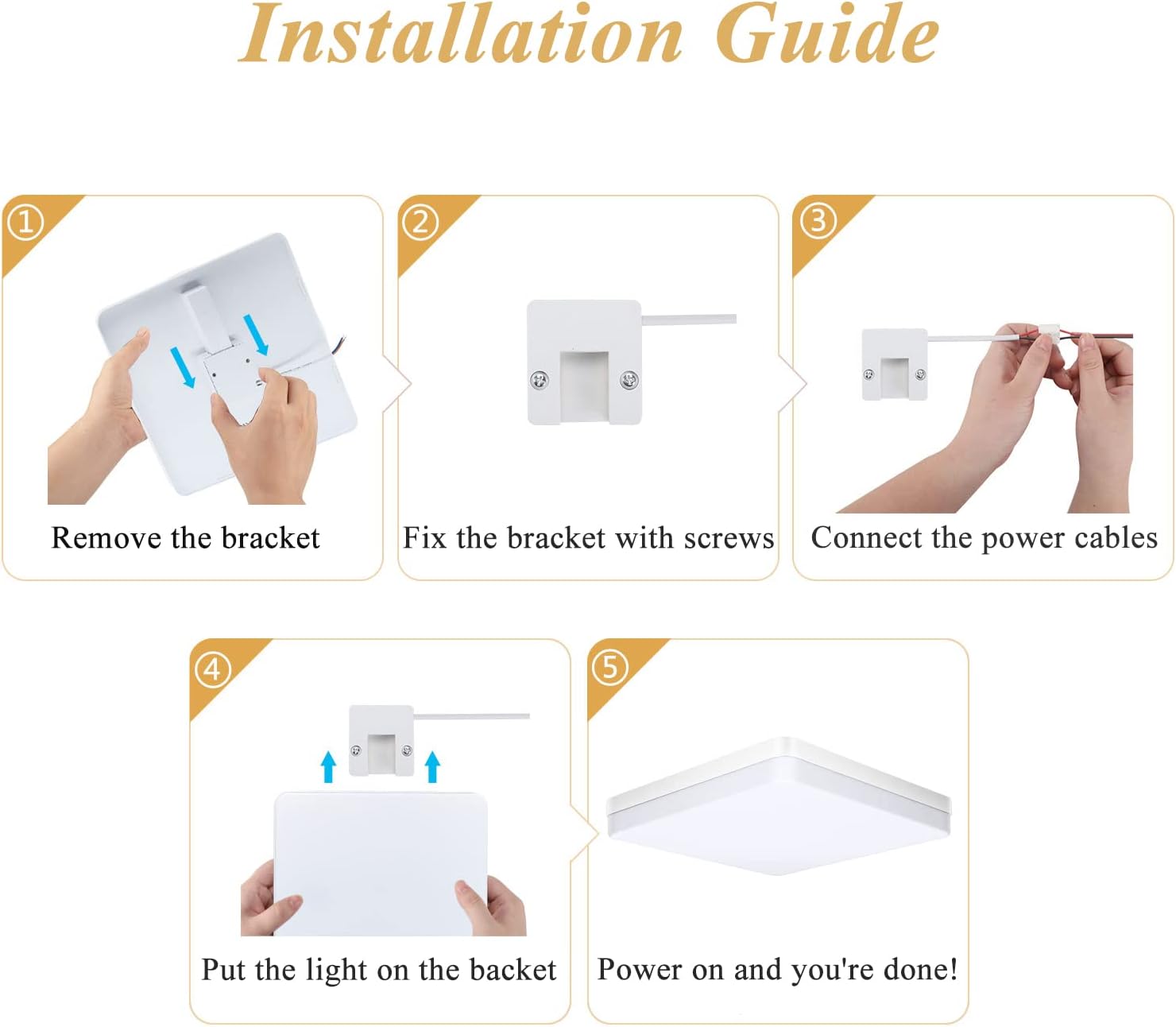 Installation Guide

①
Remove the bracket

②
Fix the bracket with screws

③
Connect the power cables

④
Put the light on the backet

⑤
Power on and you're done!