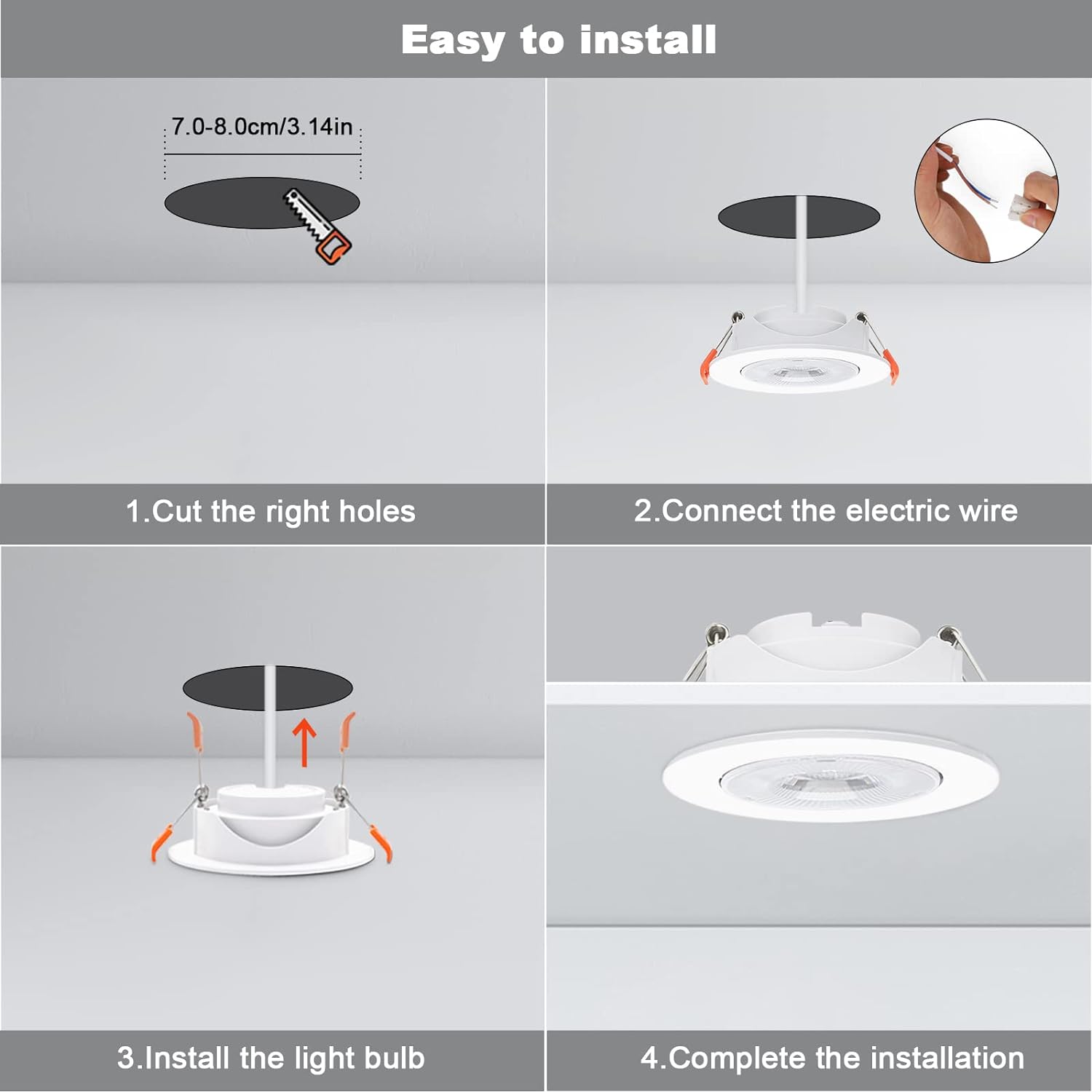 Easy to install

7.0-8.0cm/3.14in

1.Cut the right holes

2.Connect the electric wire

3.Install the light bulb

4.Complete the installation