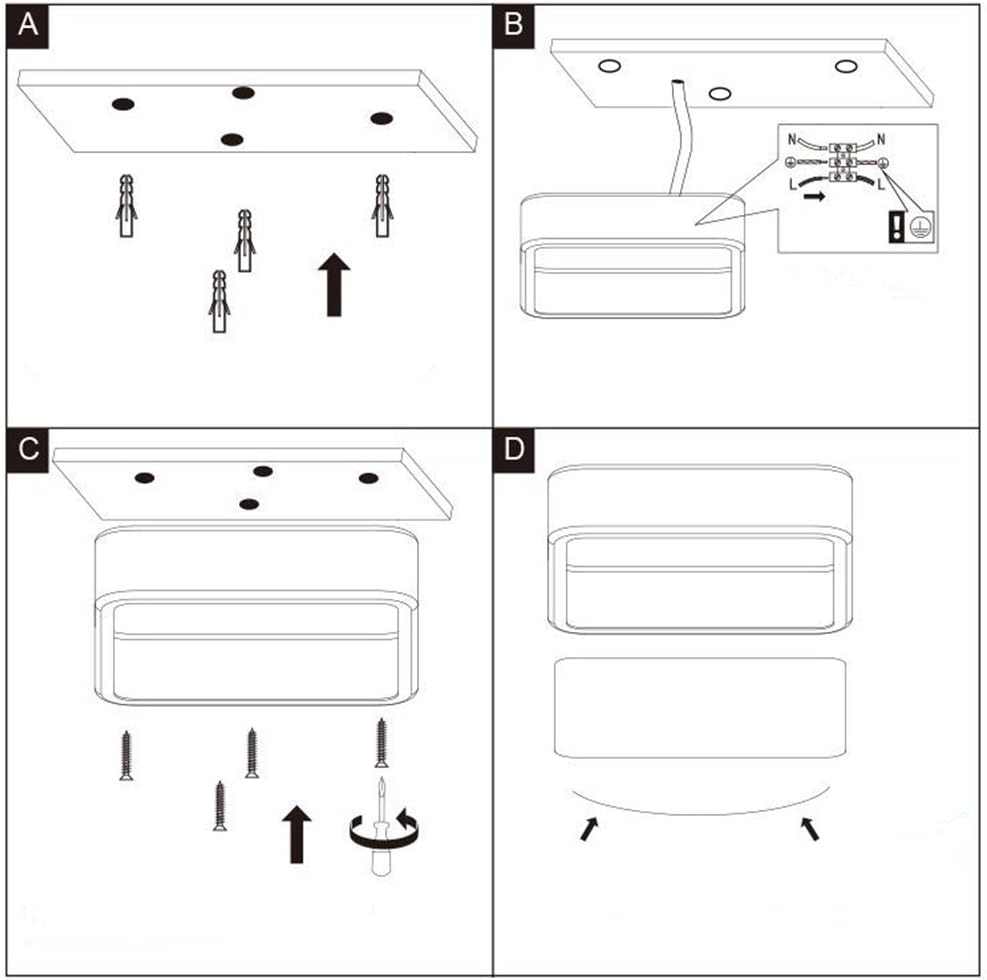 A

B

N N
L L

C

D