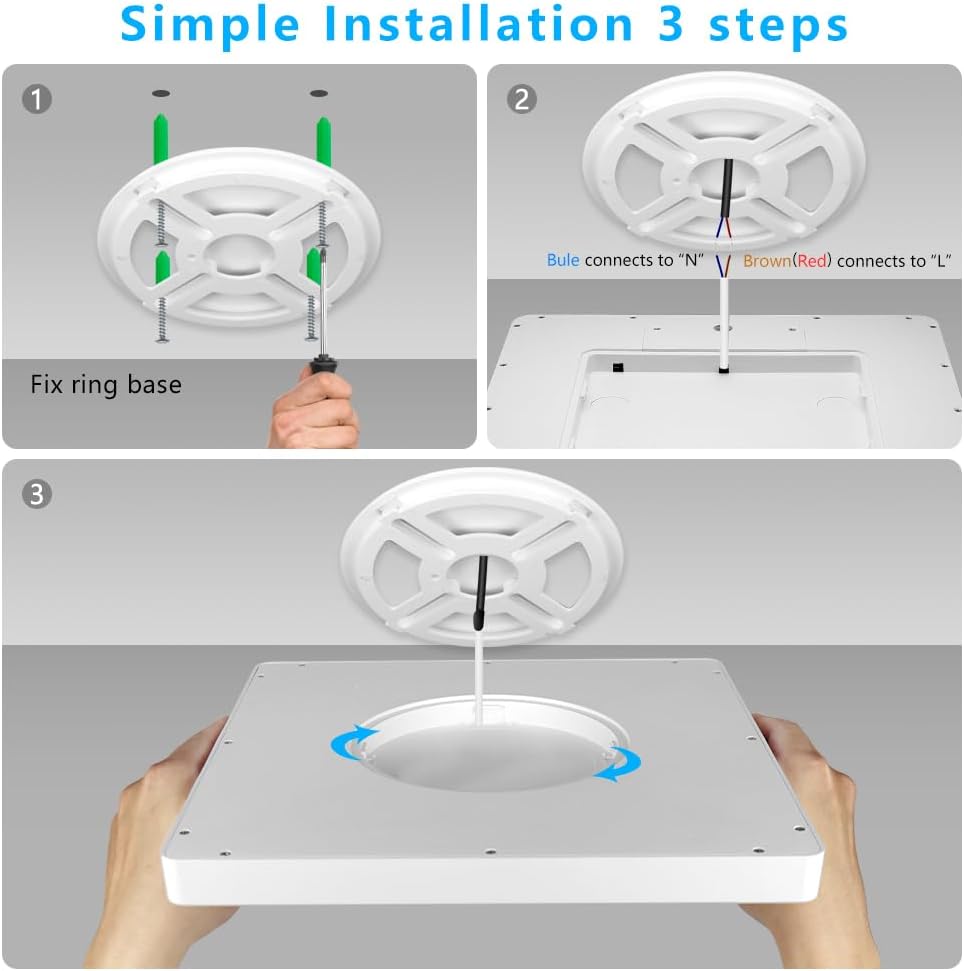 Simple Installation 3 steps

1

Fix ring base

2

Bule connects to "N"   Brown(Red) connects to "L"

3