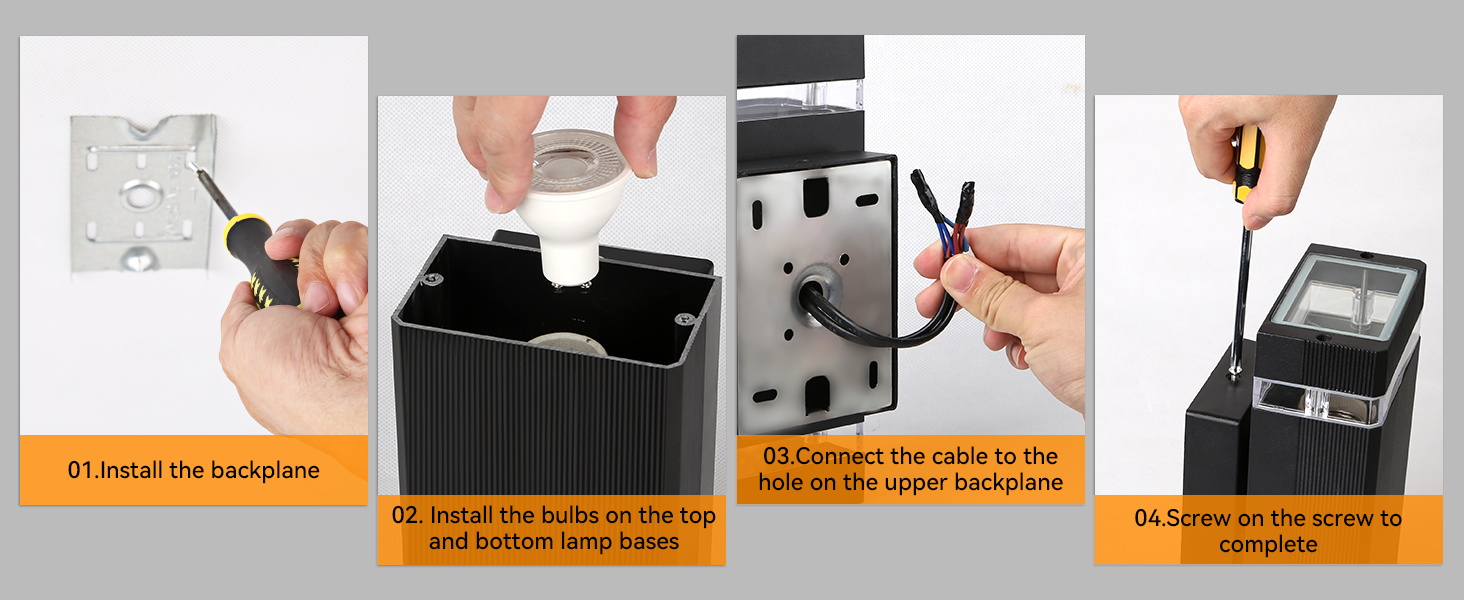 01.Install the backplane

02. Install the bulbs on the top and bottom lamp bases

03.Connect the cable to the hole on the upper backplane

04.Screw on the screw to complete