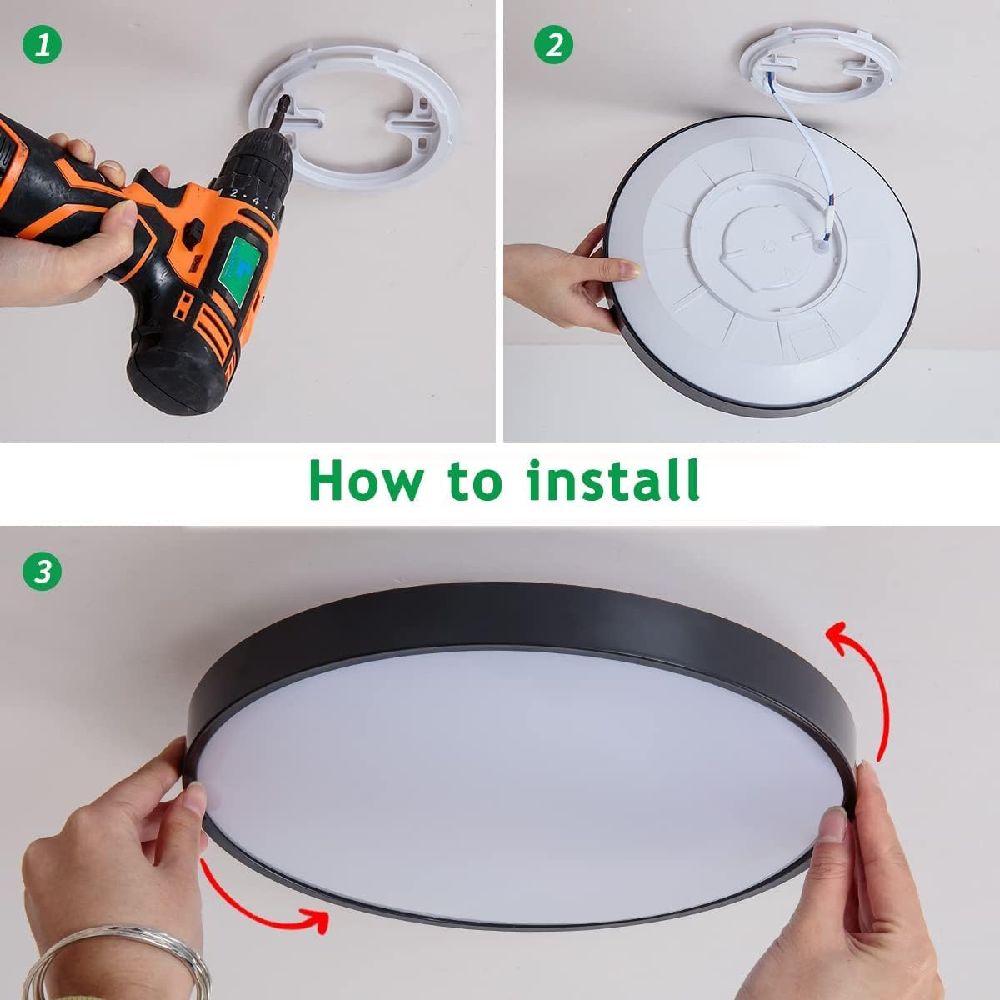 1

2

How to install

3