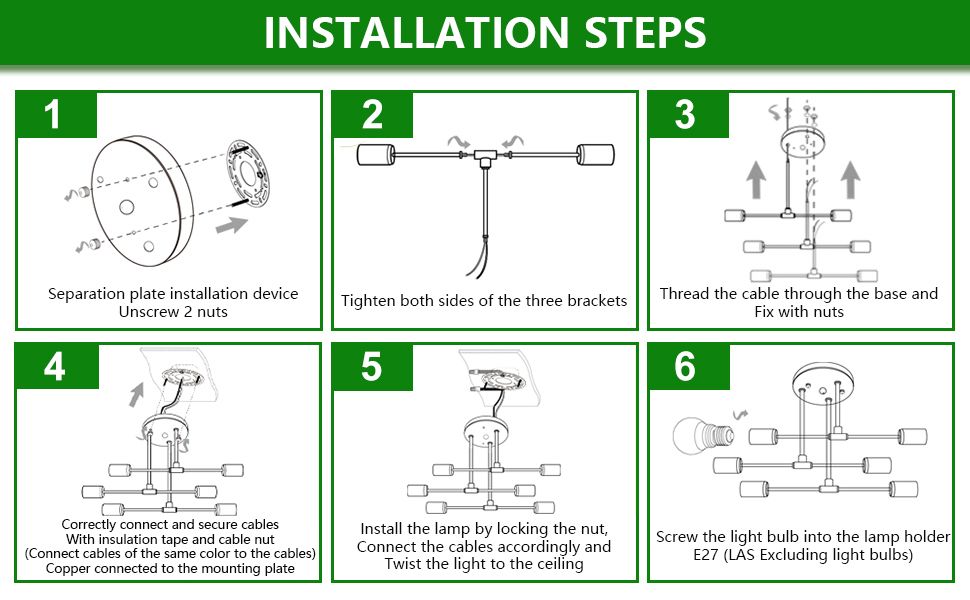 INSTALLATION STEPS

1

Separation plate installation device
Unscrew 2 nuts

2

Tighten both sides of the three brackets

3

Thread the cable through the base and
Fix with nuts

4

Correctly connect and secure cables
With insulation tape and cable nut
(Connect cables of the same color to the cables)
Copper connected to the mounting plate

5

Install the lamp by locking the nut,
Connect the cables accordingly and
Twist the light to the ceiling

6

Screw the light bulb into the lamp holder
E27 (LAS Excluding light bulbs)